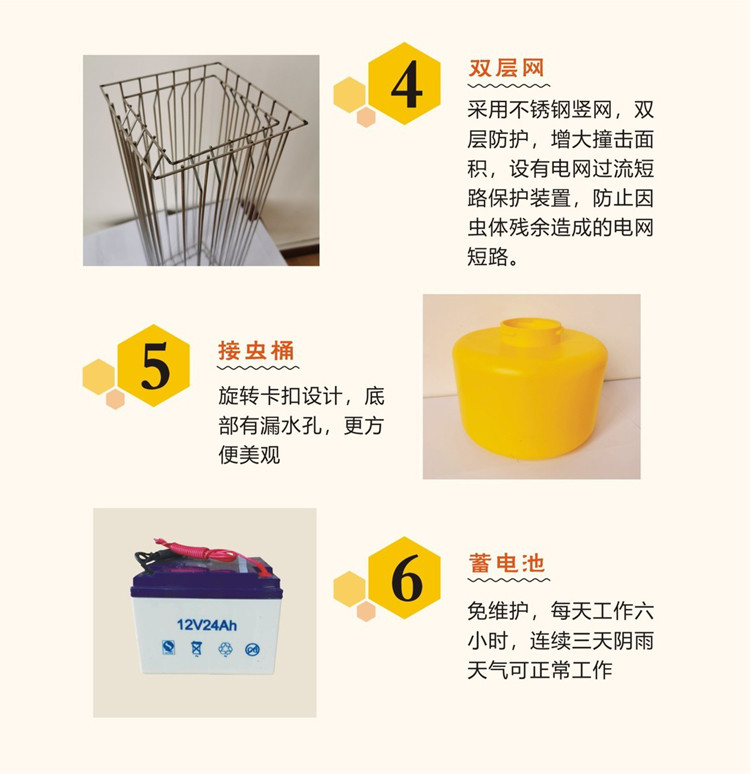 4

双层网

采用不锈钢竖网，双层防护，增大撞击面积，设有电网过流短路保护装置，防止因虫体残余造成的电网短路。

5

接虫桶

旋转卡扣设计，底部有漏水孔，更方便美观

12V24Ah

6

蓄电池

免维护，每天工作六小时，连续三天阴雨天气可正常工作