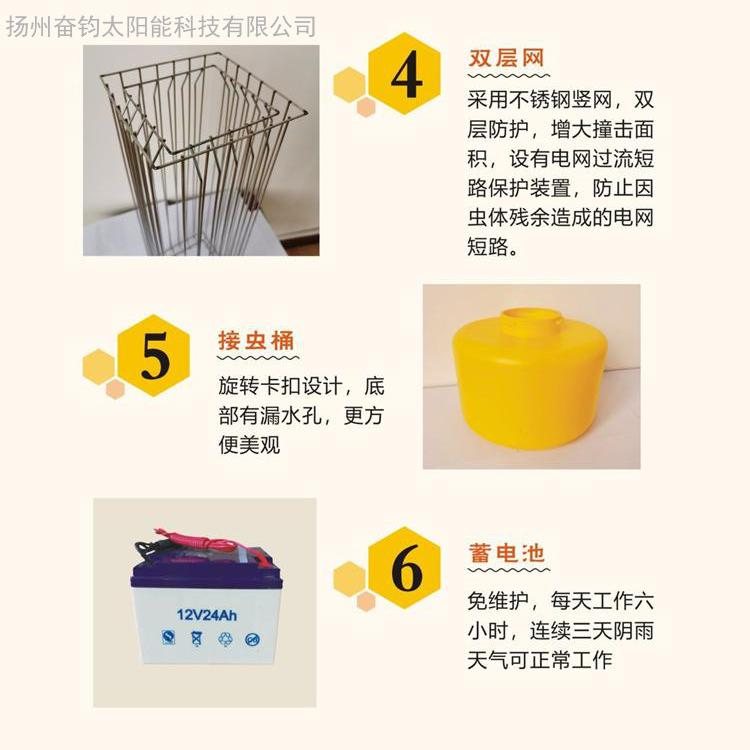 扬州奋钧太阳能科技有限公司

4

双层网

采用不锈钢竖网，双层防护，增大撞击面积，设有电网过流短路保护装置，防止因虫体残余造成的电网短路。

5

接虫桶

旋转卡扣设计，底部有漏水孔，更方便美观

12V24Ah

6

蓄电池

免维护，每天工作六小时，连续三天阴雨天气可正常工作