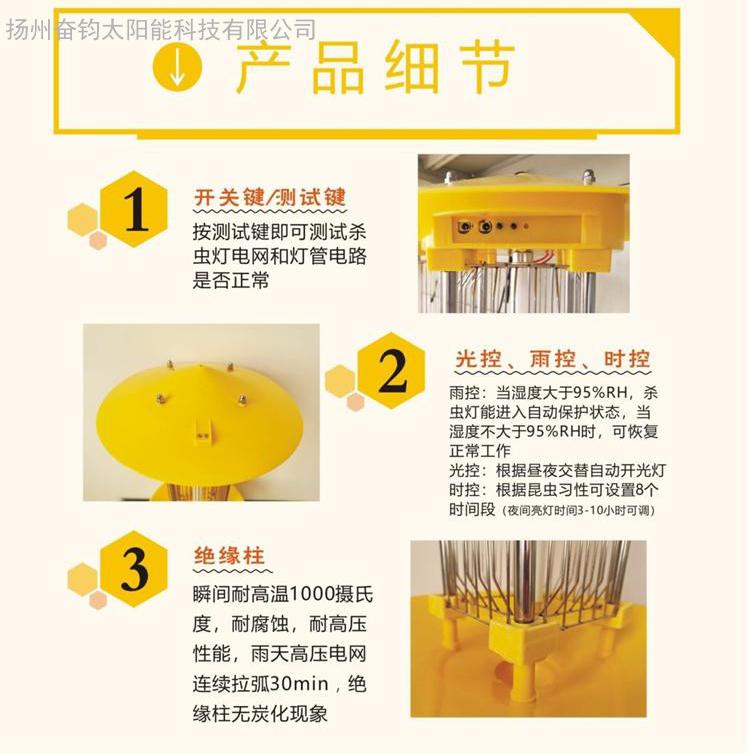 扬州奋钧太阳能科技有限公司

产品细节

1
开关键/测试键
按测试键即可测试杀虫灯电网和灯管电路是否正常

2
光控、雨控、时控
雨控：当湿度大于95%RH，杀虫灯能进入自动保护状态，当湿度不大于95%RH时，可恢复正常工作
光控：根据昼夜交替自动开光灯
时控：根据昆虫习性可设置8个时间段（夜间亮灯时间3-10小时可调）

3
绝缘柱
瞬间耐高温1000摄氏度，耐腐蚀，耐高压性能，雨天高压电网连续拉弧30min，绝缘柱无炭化现象