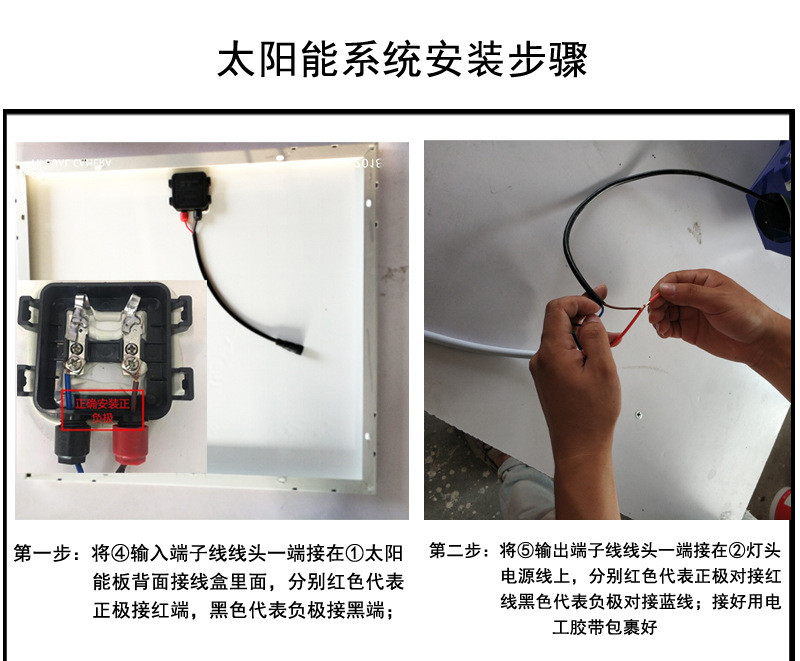 太阳能系统安装步骤

正确安装正负极

第一步：将④输入端子线线头一端接在①太阳能板背面接线盒里面，分别红色代表正极接红端，黑色代表负极接黑端；

第二步：将⑤输出端子线线头一端接在②灯头电源线上，分别红色代表正极对接红线黑色代表负极对接蓝线；接好用电工胶带包裹好