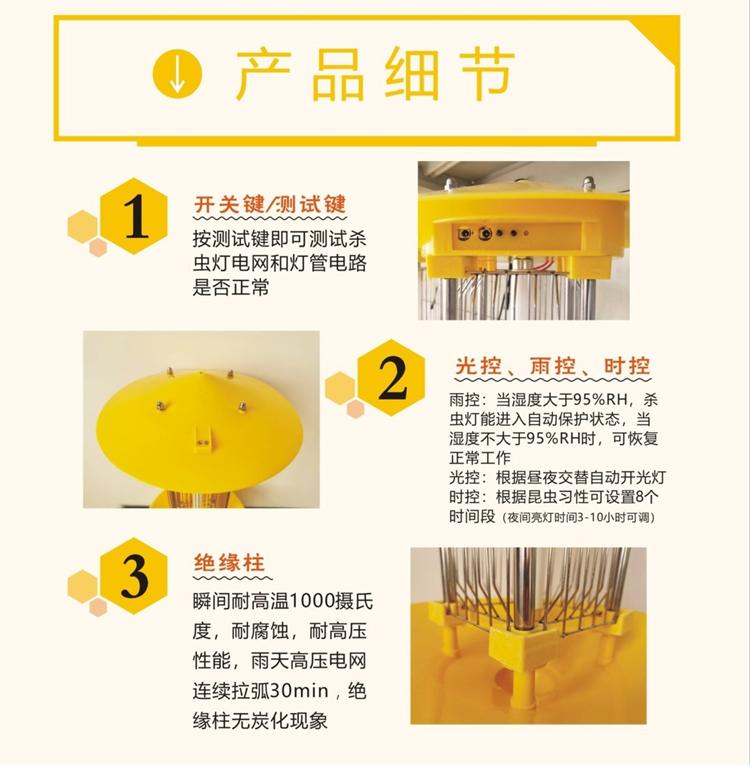 产品细节

1

开关键/测试键

按测试键即可测试杀虫灯电网和灯管电路是否正常

2

光控、雨控、时控

雨控：当湿度大于95%RH，杀虫灯能进入自动保护状态，当湿度不大于95%RH时，可恢复正常工作
光控：根据昼夜交替自动开光灯
时控：根据昆虫习性可设置8个时间段（夜间亮灯时间3-10小时可调）

3

绝缘柱

瞬间耐高温1000摄氏度，耐腐蚀，耐高压性能，雨天高压电网连续拉弧30min，绝缘柱无炭化现象