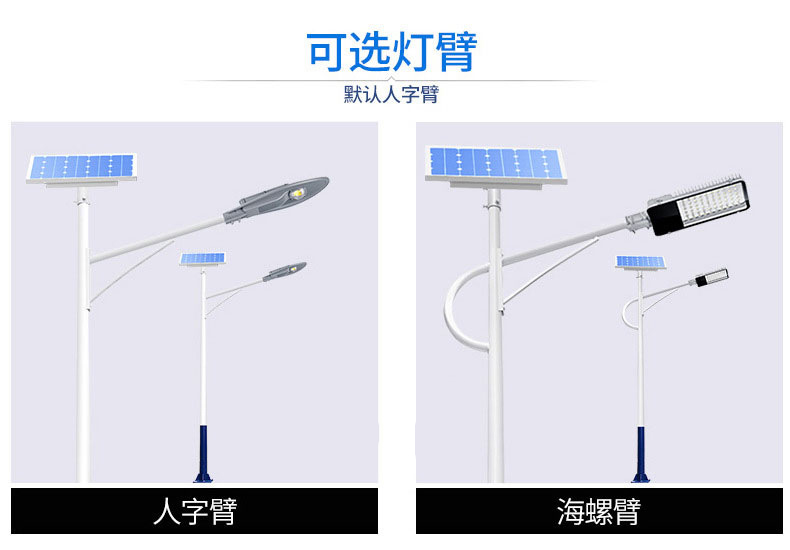 可选灯臂

默认人字臂

人字臂

海螺臂