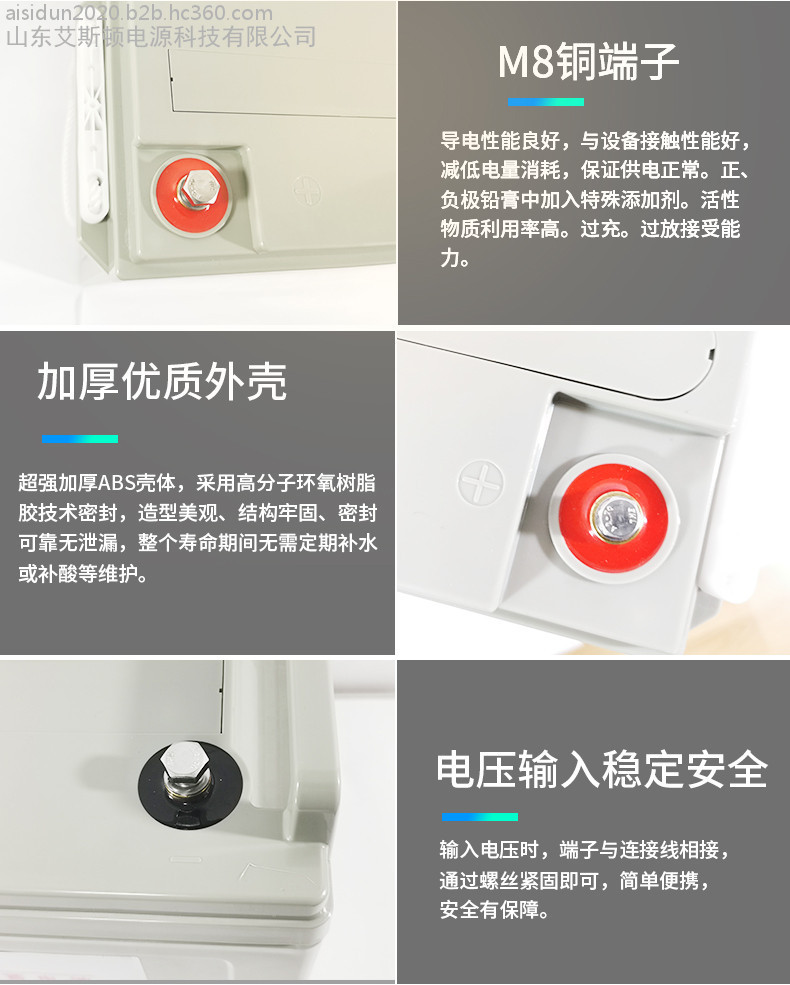 aisidun2020.b2b.hc360.com
山东艾斯顿电源科技有限公司

M8铜端子

导电性能良好，与设备接触性能好，减低电量消耗，保证供电正常。正、负极铅膏中加入特殊添加剂。活性物质利用率高。过充。过放接受能力。

加厚优质外壳

超强加厚ABS壳体，采用高分子环氧树脂胶技术密封，造型美观、结构牢固、密封可靠无泄漏，整个寿命期间无需定期补水或补酸等维护。

电压输入稳定安全

输入电压时，端子与连接线相接，通过螺丝紧固即可，简单便携，安全有保障。