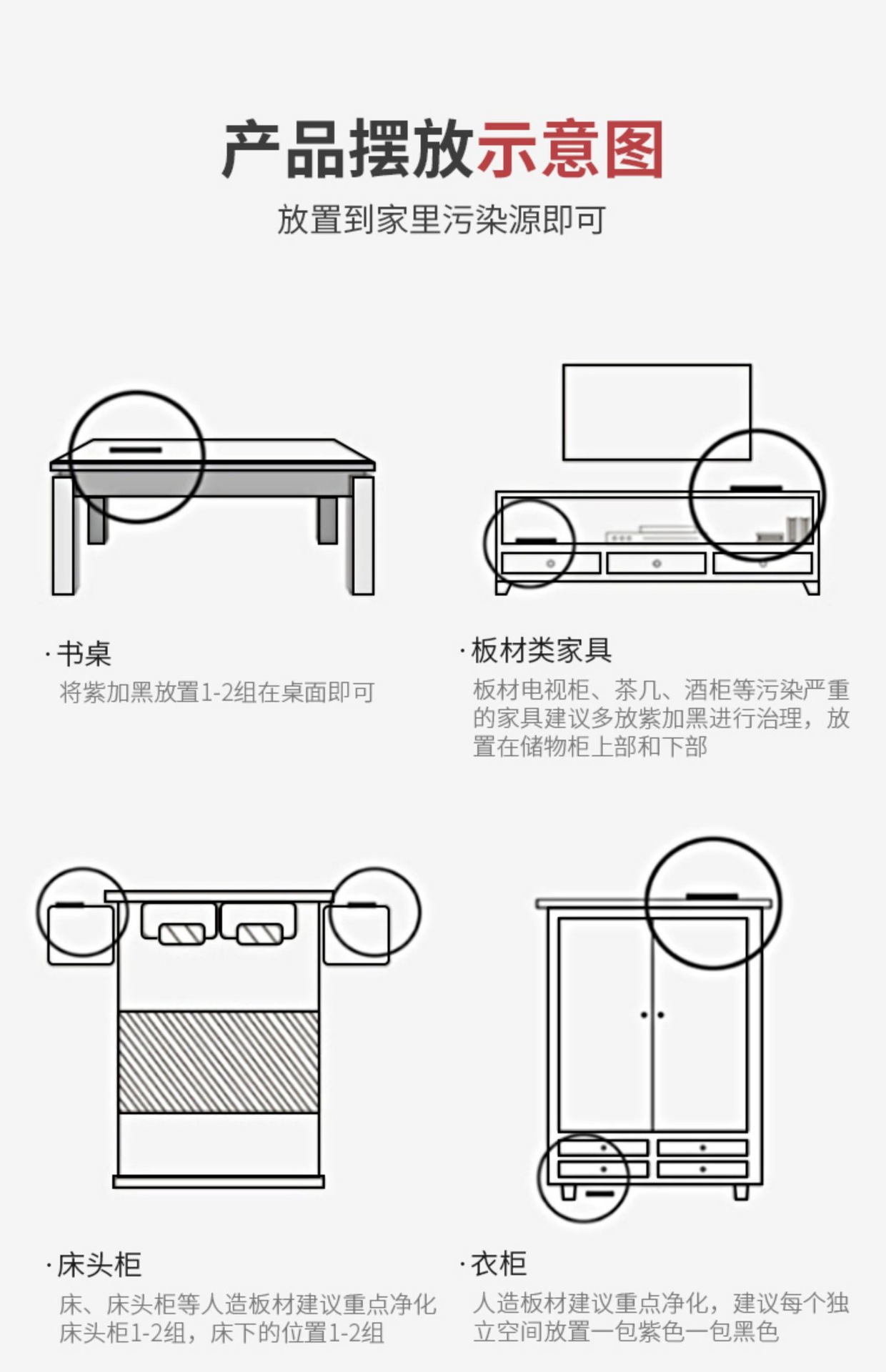 产品摆放示意图

放置到家里污染源即可

·书桌
将紫加黑放置1-2组在桌面即可

·板材类家具
板材电视柜、茶几、酒柜等污染严重的家具建议多放紫加黑进行治理，放置在储物柜上部和下部

·床头柜
床、床头柜等人造板材建议重点净化床头柜1-2组，床下的位置1-2组

·衣柜
人造板材建议重点净化，建议每个独立空间放置一包紫色一包黑色